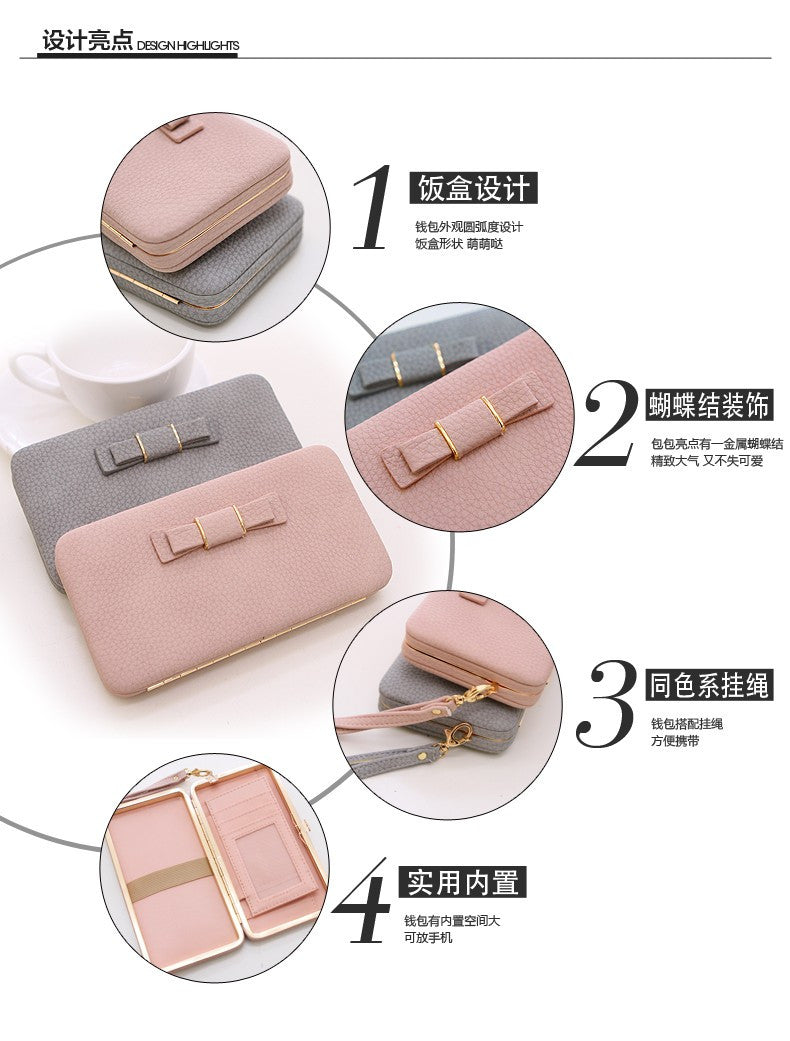 设计亮点 DESIGN HIGHLIGHTS

1 饭盒设计
钱包外观圆弧度设计
饭盒形状 萌萌哒

2 蝴蝶结装饰
包包亮点有一金属蝴蝶结
精致大气 又不失可爱

3 同色系挂绳
钱包搭配挂绳
方便携带

4 实用内置
钱包有内置空间大
可放手机